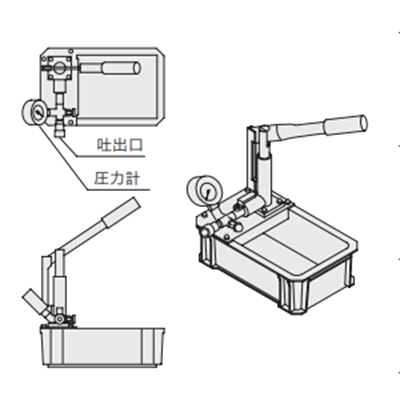 吐出口
圧力計