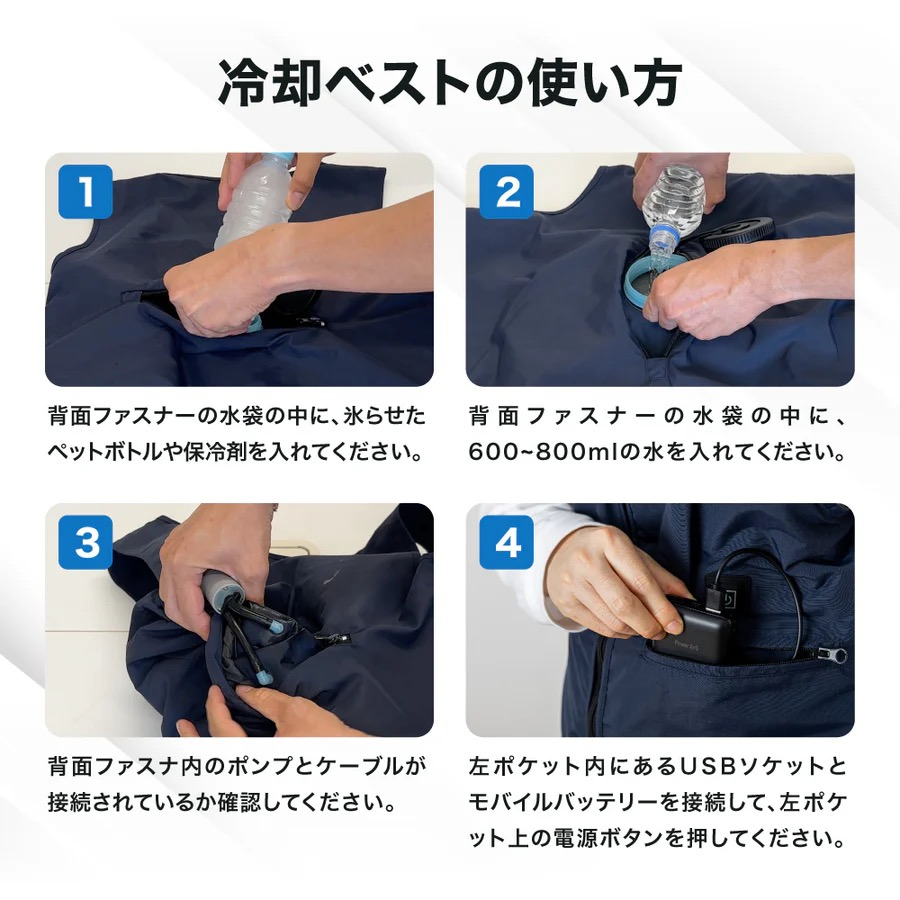 冷却ベストの使い方

1

背面ファスナーの水袋の中に、氷らせたペットボトルや保冷剤を入れてください。

2

背面ファスナーの水袋の中に、600~800mlの水を入れてください。

3

背面ファスナ内のポンプとケーブルが接続されているか確認してください。

4

左ポケット内にあるUSBソケットとモバイルバッテリーを接続して、左ポケット上の電源ボタンを押してください。