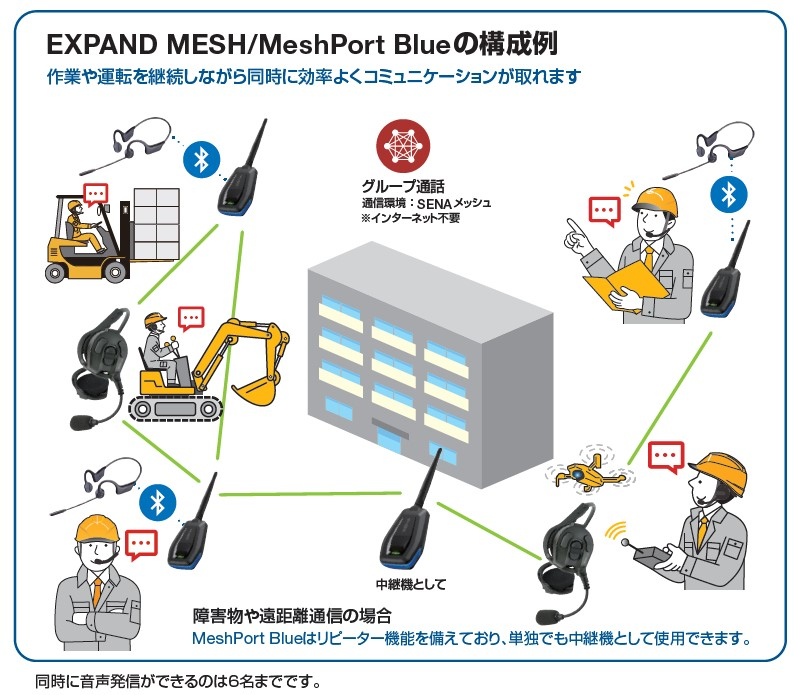 EXPAND MESH/MeshPort Blueの構成例
作業や運転を継続しながら同時に効率よくコミュニケーションが取れます

グループ通話
通信環境：SENAメッシュ
※インターネット不要

中継機として

障害物や遠距離通信の場合
MeshPort Blueはリピーター機能を備えており、単独でも中継機として使用できます。

同時に音声発信ができるのは6名までです。