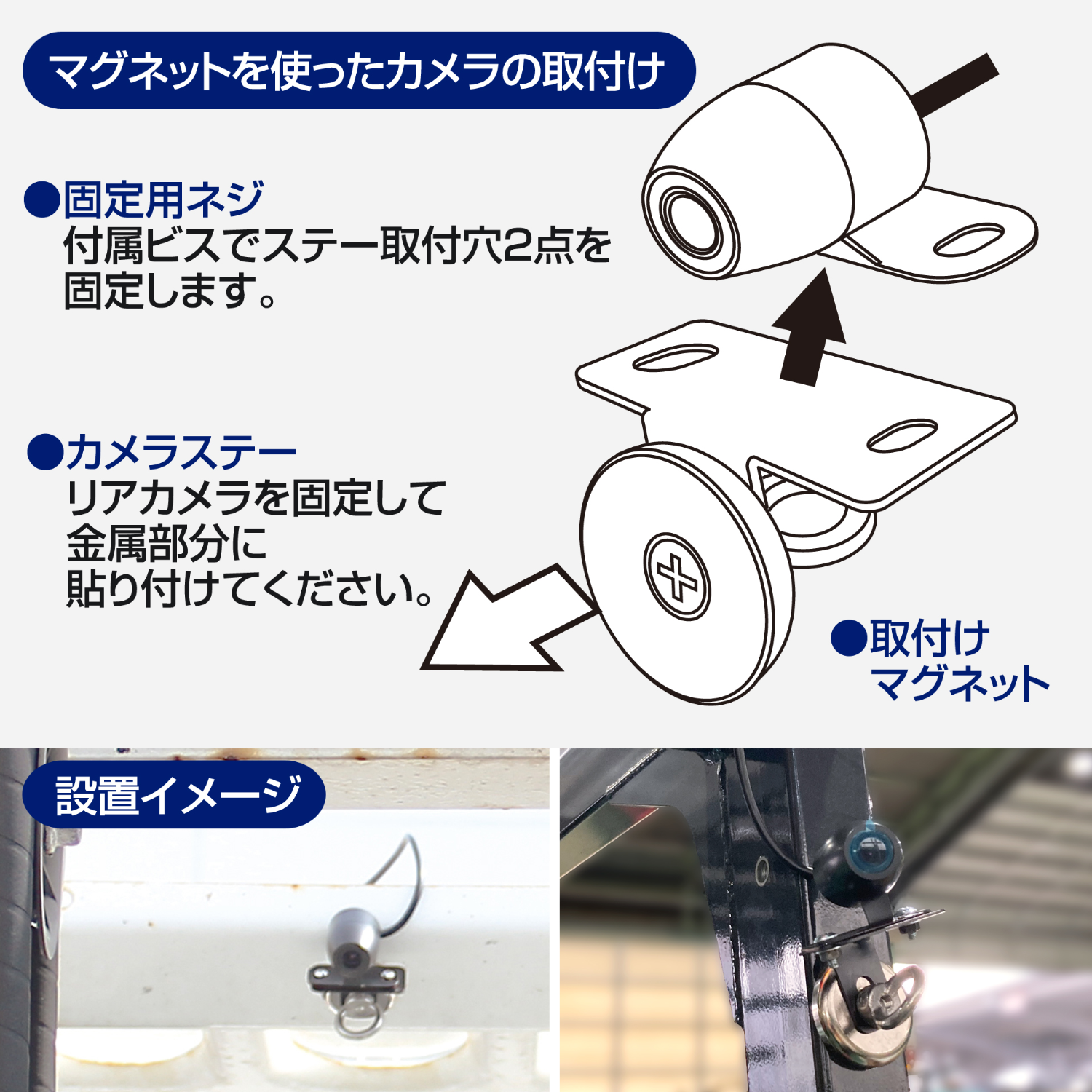 マグネットを使ったカメラの取付け

●固定用ネジ
付属ビスでステー取付穴2点を固定します。

●カメラステー
リアカメラを固定して金属部分に貼り付けてください。

●取付けマグネット

設置イメージ