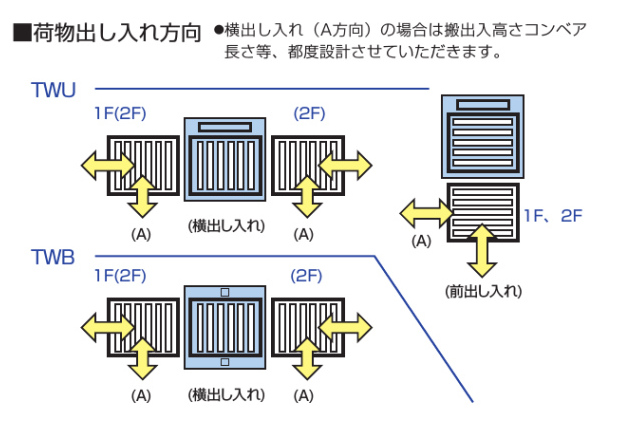 ■荷物出し入れ方向 ●横出し入れ（A方向）の場合は搬出入高さコンベア長さ等、都度設計させていただきます。

TWU

1F(2F)

(2F)

(A)

(横出し入れ)

(A)

1F、2F

(A)

(前出し入れ)

TWB

1F(2F)

(2F)

(A)

(横出し入れ)

(A)