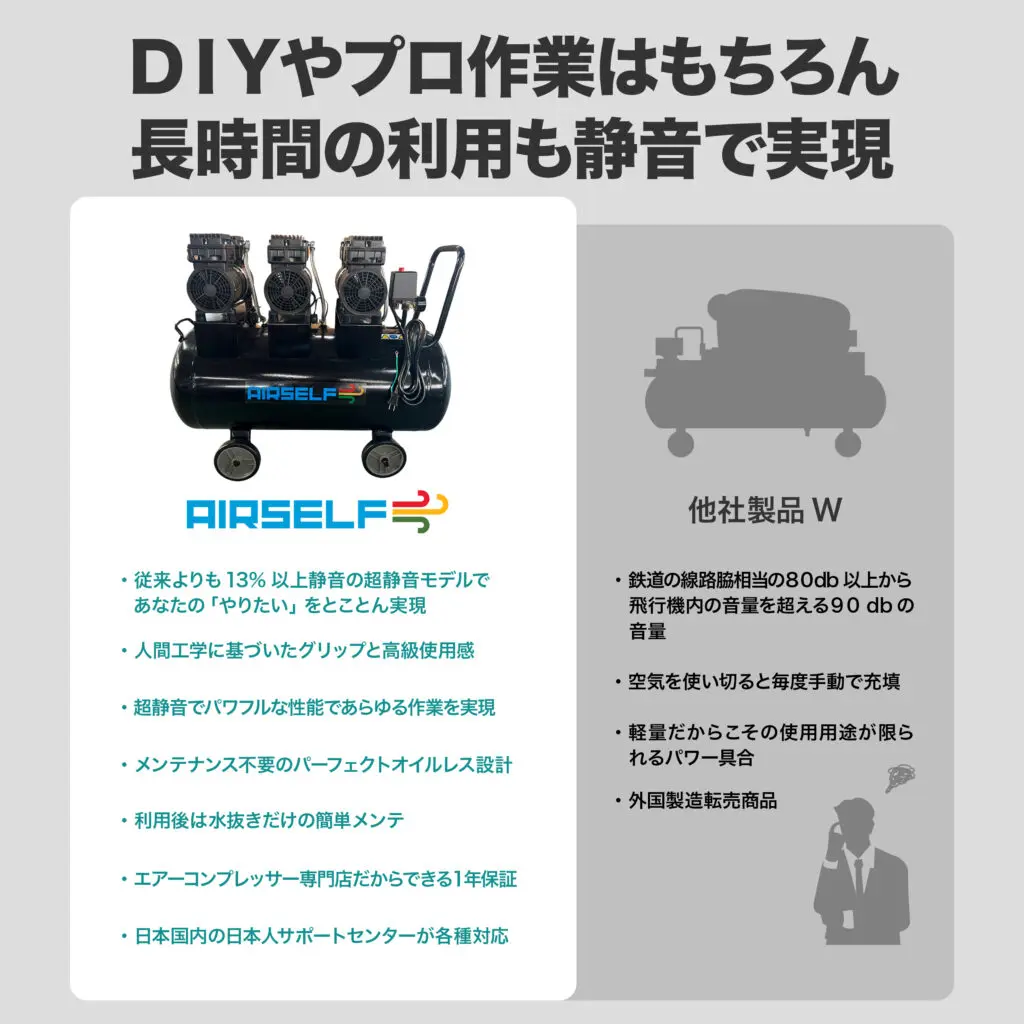 DIYやプロ作業はもちろん
長時間の利用も静音で実現

AIRSELF

AIRSELF

・従来よりも 13% 以上静音の超静音モデルであなたの「やりたい」をとことん実現

・人間工学に基づいたグリップと高級使用感

・超静音でパワフルな性能であらゆる作業を実現

・メンテナンス不要のパーフェクトオイルレス設計

・利用後は水抜きだけの簡単メンテ

・エアーコンプレッサー専門店だからできる1年保証

・日本国内の日本人サポートセンターが各種対応

他社製品 W

・鉄道の線路脇相当の80db 以上から飛行機内の音量を超える90 db の音量

・空気を使い切ると毎度手動で充填

・軽量だからこその使用用途が限られるパワー具合

・外国製造転売商品