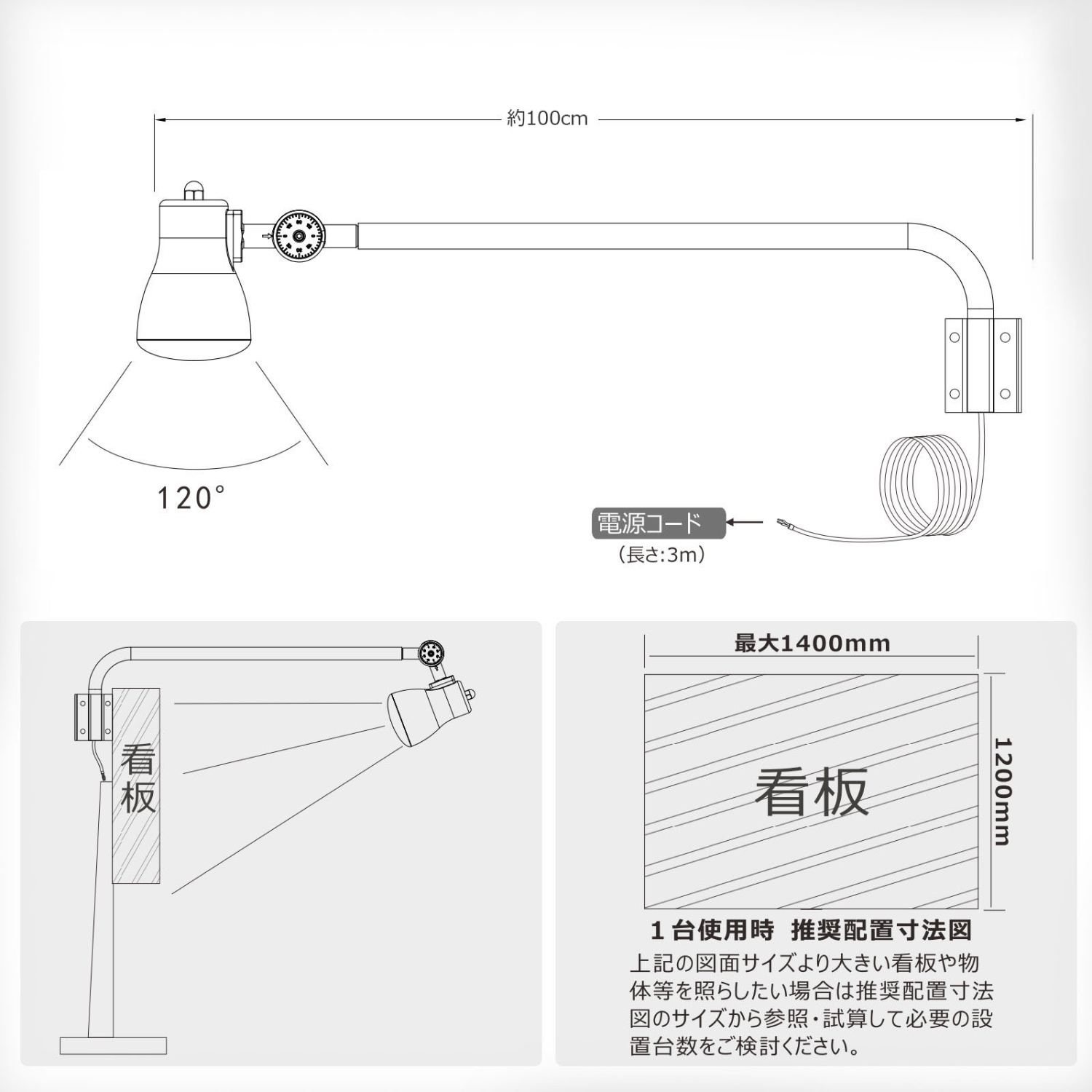 約100cm

120°

電源コード
（長さ:3m）

看板

最大1400mm

1200mm

看板

１台使用時　推奨配置寸法図

上記の図面サイズより大きい看板や物体等を照らしたい場合は推奨配置寸法図のサイズから参照・試算して必要の設置台数をご検討ください。