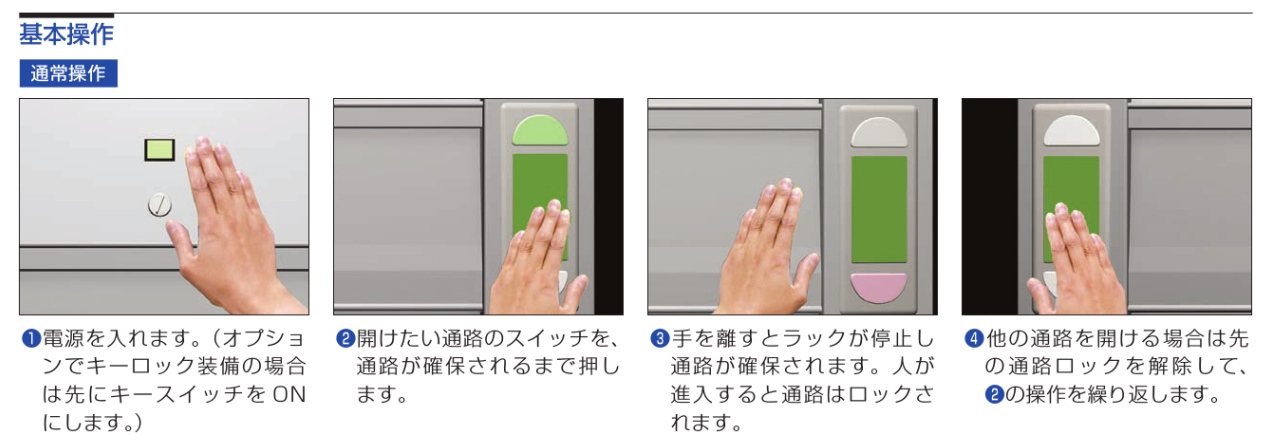 基本操作

通常操作

❶電源を入れます。（オプションでキーロック装備の場合は先にキースイッチを ON にします。）

❷開けたい通路のスイッチを、通路が確保されるまで押します。

❸手を離すとラックが停止し通路が確保されます。人が進入すると通路はロックされます。

❹他の通路を開ける場合は先の通路ロックを解除して、❷の操作を繰り返します。