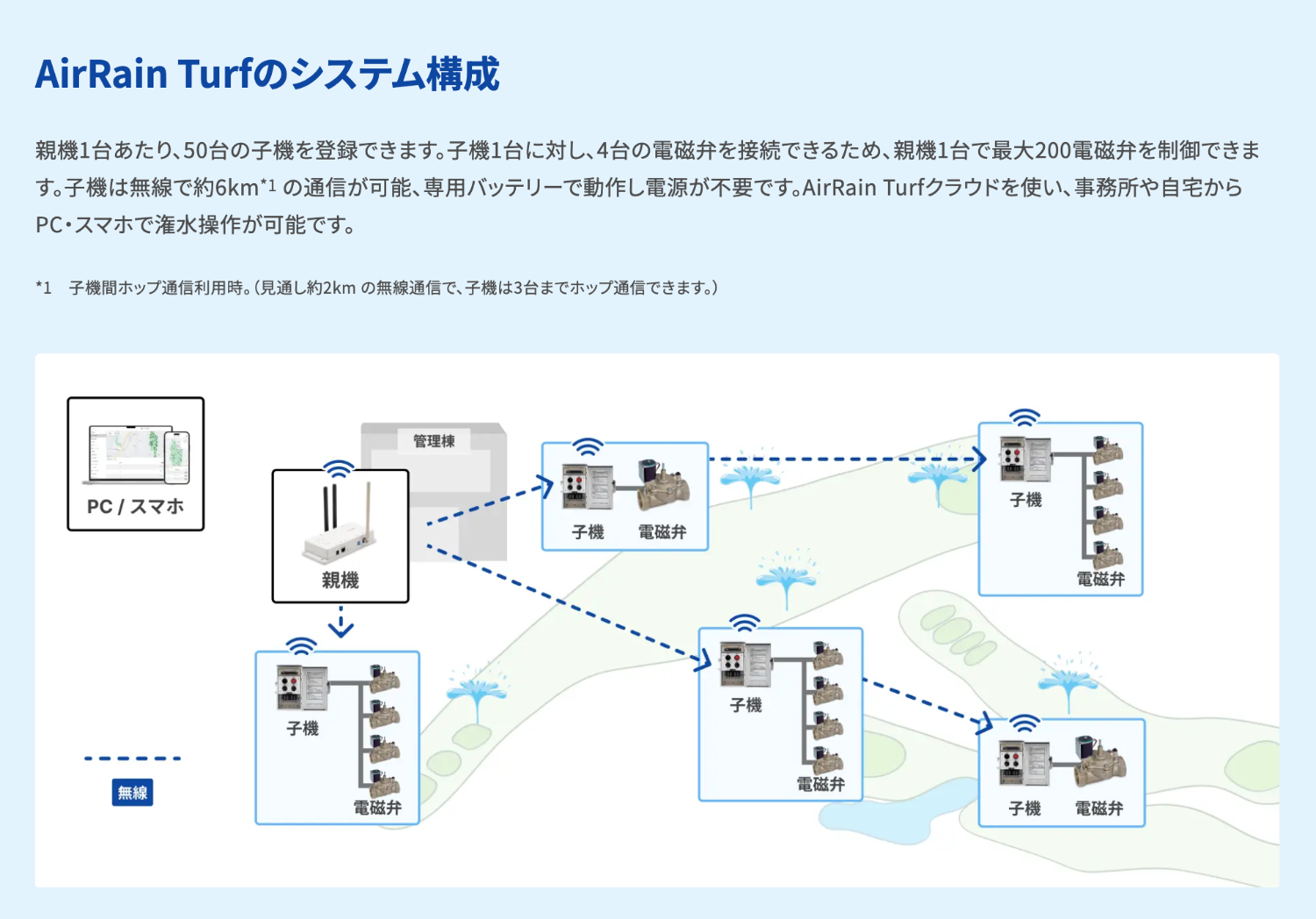 AirRain Turfのシステム構成

親機1台あたり、50台の子機を登録できます。子機1台に対し、4台の電磁弁を接続できるため、親機1台で最大200電磁弁を制御できます。子機は無線で約6km*1 の通信が可能、専用バッテリーで動作し電源が不要です。AirRain Turfクラウドを使い、事務所や自宅からPC・スマホで潅水操作が可能です。

*1　子機間ホップ通信利用時。(見通し約2km の無線通信で、子機は3台までホップ通信できます。)

PC / スマホ

管理棟

親機

子機

電磁弁

子機

電磁弁

子機

電磁弁

子機

電磁弁

子機

電磁弁

無線