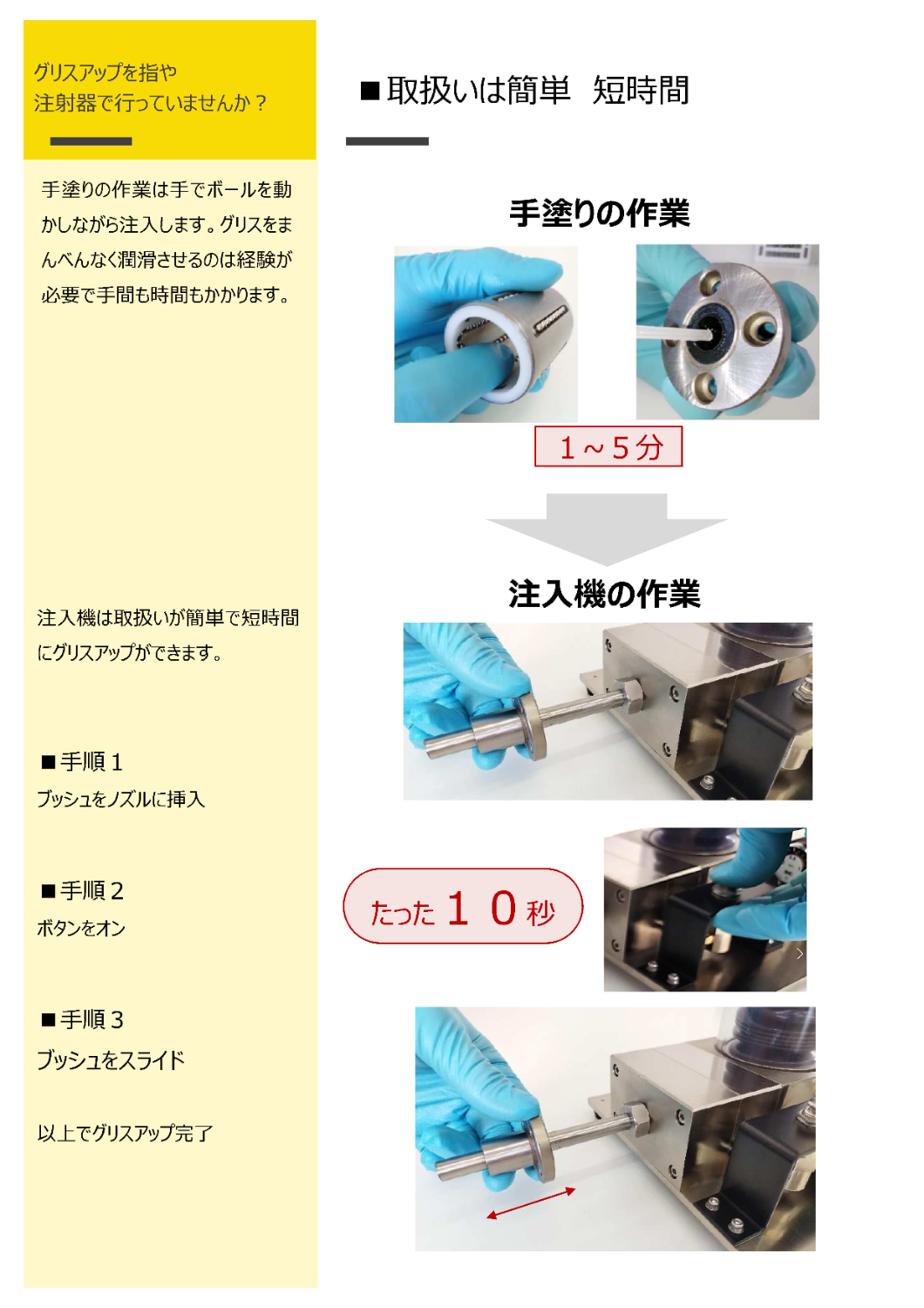 グリスアップを指や
注射器で行っていませんか？

手塗りの作業は手でボールを動かしながら注入します。グリスをまんべんなく潤滑させるのは経験が必要で手間も時間もかかります。

注入機は取扱いが簡単で短時間にグリスアップができます。

■手順１
ブッシュをノズルに挿入

■手順２
ボタンをオン

■手順３
ブッシュをスライド

以上でグリスアップ完了

■取扱いは簡単　短時間

手塗りの作業

１～５分

注入機の作業

たった１０秒