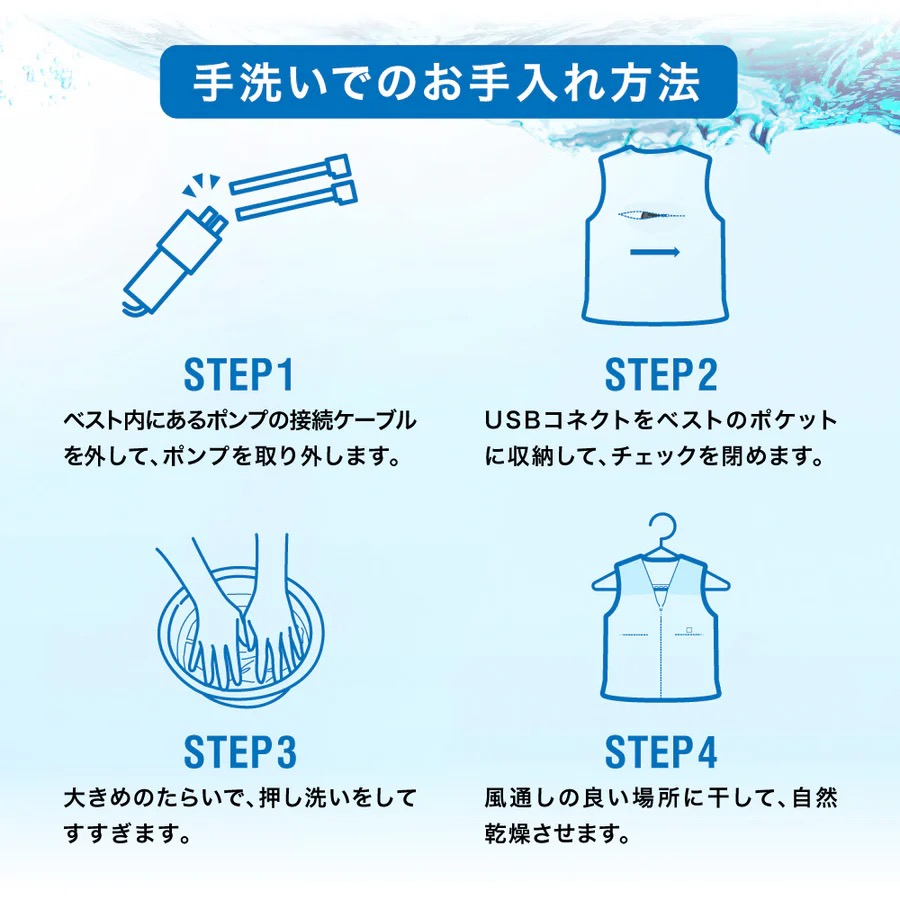 手洗いでのお手入れ方法

STEP1
ベスト内にあるポンプの接続ケーブルを外して、ポンプを取り外します。

STEP2
USBコネクトをベストのポケットに収納して、チェックを閉めます。

STEP3
大きめのたらいで、押し洗いをしてすすぎます。

STEP4
風通しの良い場所に干して、自然乾燥させます。