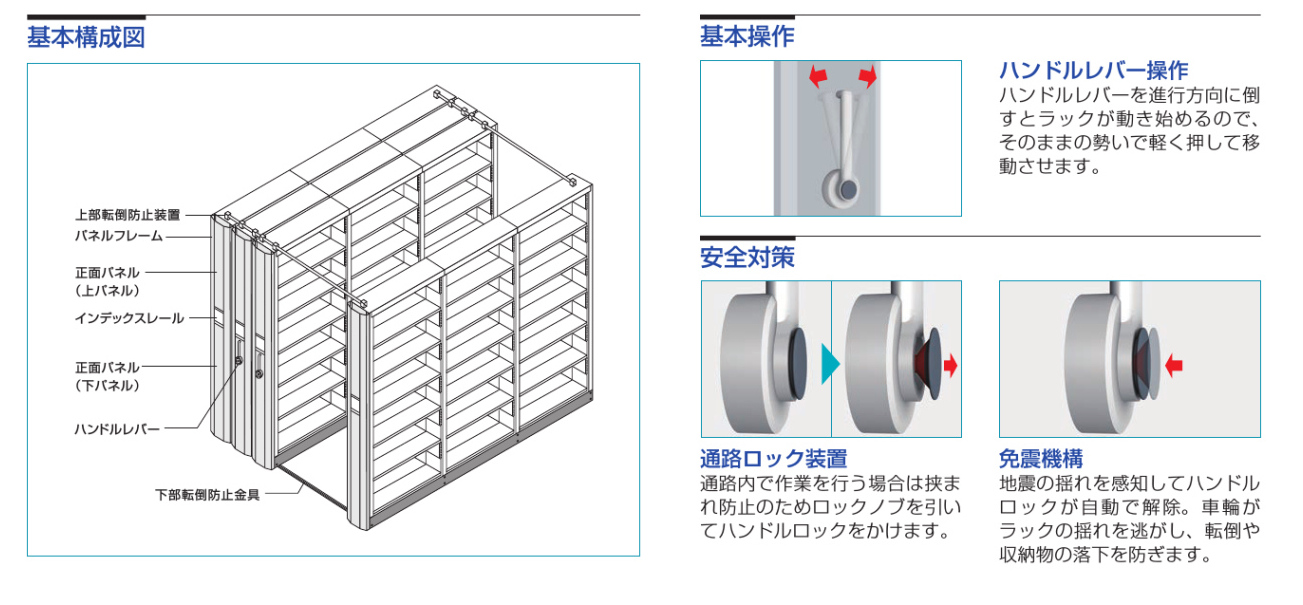 基本構成図

上部転倒防止装置
パネルフレーム
正面パネル
（上パネル）
インデックスレール
正面パネル
（下パネル）
ハンドルレバー
下部転倒防止金具

基本操作

ハンドルレバー操作
ハンドルレバーを進行方向に倒すとラックが動き始めるので、そのままの勢いで軽く押して移動させます。

安全対策

通路ロック装置
通路内で作業を行う場合は挟まれ防止のためロックノブを引いてハンドルロックをかけます。

免震機構
地震の揺れを感知してハンドルロックが自動で解除。車輪がラックの揺れを逃がし、転倒や収納物の落下を防ぎます。