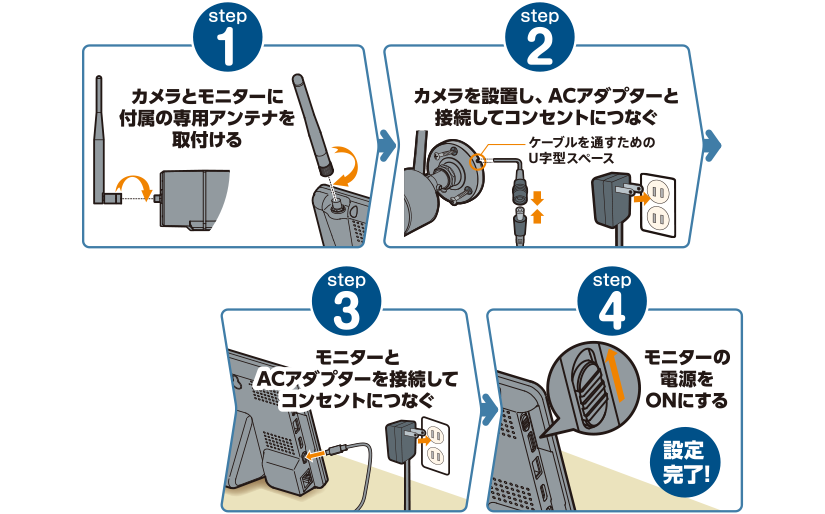 step
1

カメラとモニターに付属の専用アンテナを取付ける

step
2

カメラを設置し、ACアダプターと接続してコンセントにつなぐ

ケーブルを通すためのU字型スペース

step
3

モニターとACアダプターを接続してコンセントにつなぐ

step
4

モニターの電源をONにする

設定完了!