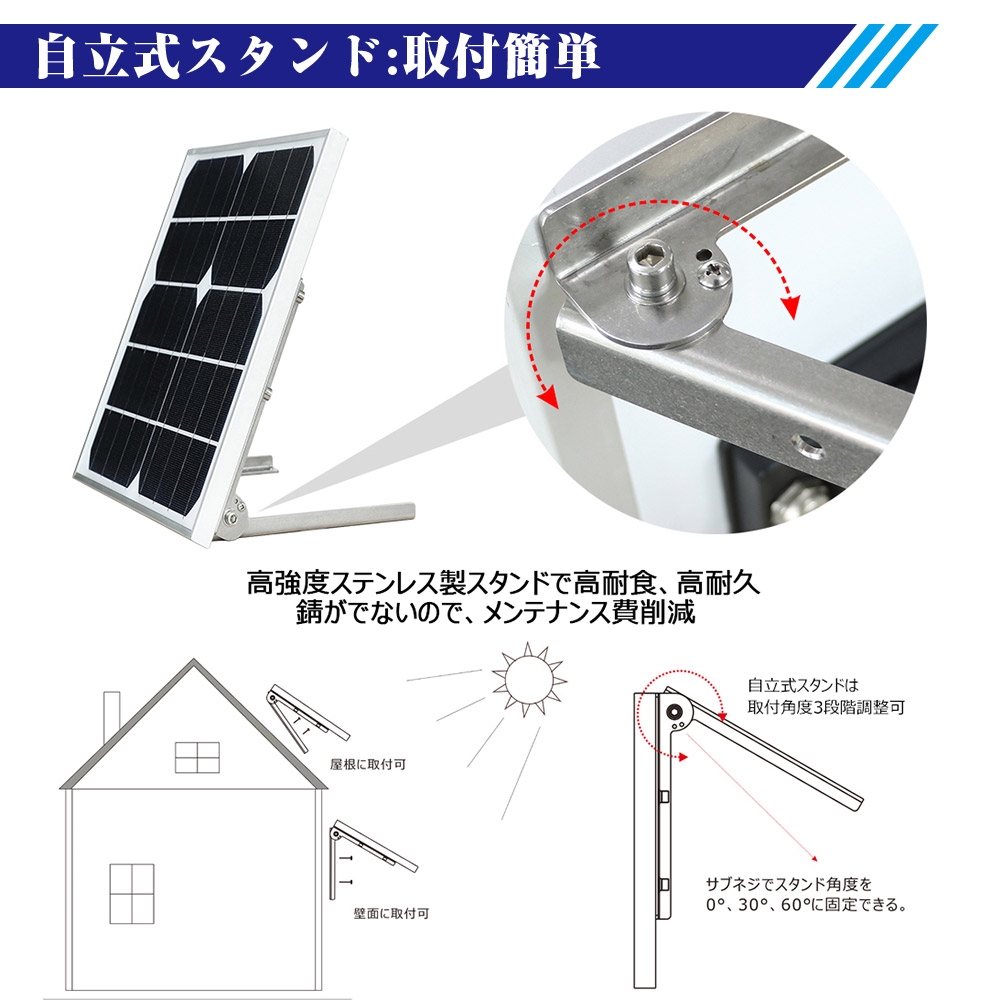 自立式スタンド:取付簡単

高強度ステンレス製スタンドで高耐食、高耐久
錆がでないので、メンテナンス費削減

屋根に取付可

壁面に取付可

自立式スタンドは
取付角度3段階調整可

サブネジでスタンド角度を
0°、30°、60°に固定できる。